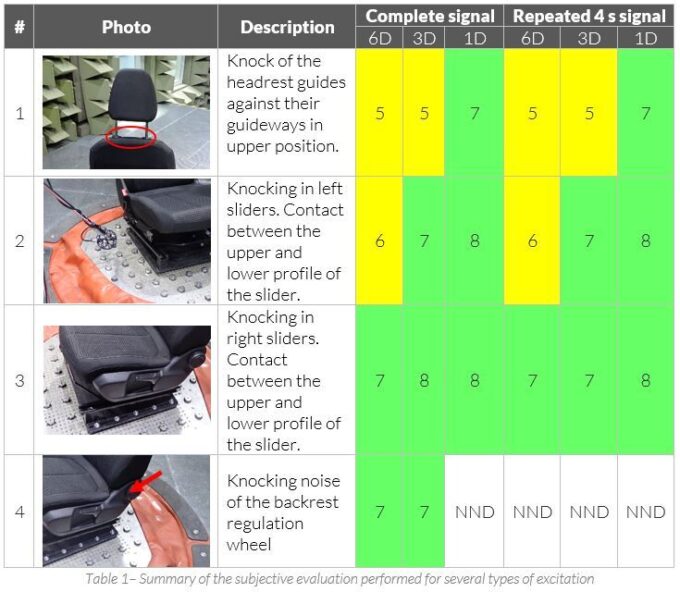 | # | Photo | Description | Complete signal |  |  | Repeated 4 s signal |  |  |
|---|---|---|---|---|---|---|---|---|
|  |  |  | 6D | 3D | 1D | 6D | 3D | 1D |
| 1 |  | Knock of the headrest guides against their guideways in upper position. | 5 | 5 | 7 | 5 | 5 | 7 |
| 2 |  | Knocking in left sliders. Contact between the upper and lower profile of the slider. | 6 | 7 | 8 | 6 | 7 | 8 |
| 3 |  | Knocking in right sliders. Contact between the upper and lower profile of the slider. | 7 | 8 | 8 | 7 | 7 | 8 |
| 4 |  | Knocking noise of the backrest regulation wheel | 7 | 7 | NND | NND | NND | NND |

Table 1– Summary of the subjective evaluation performed for several types of excitation